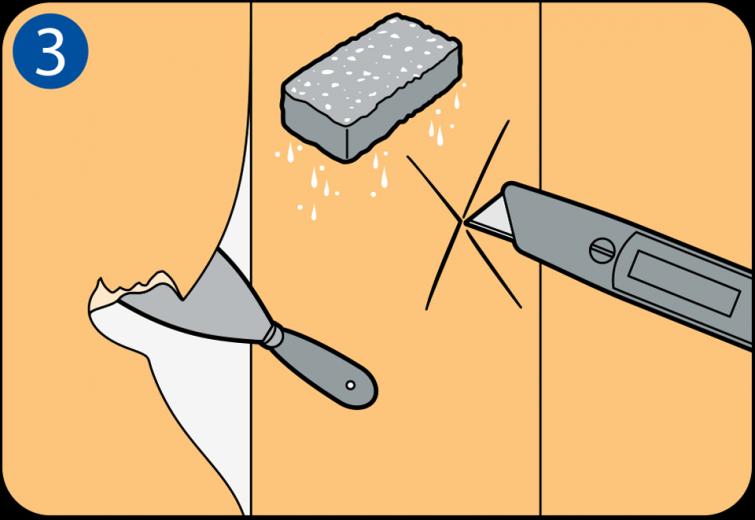 3