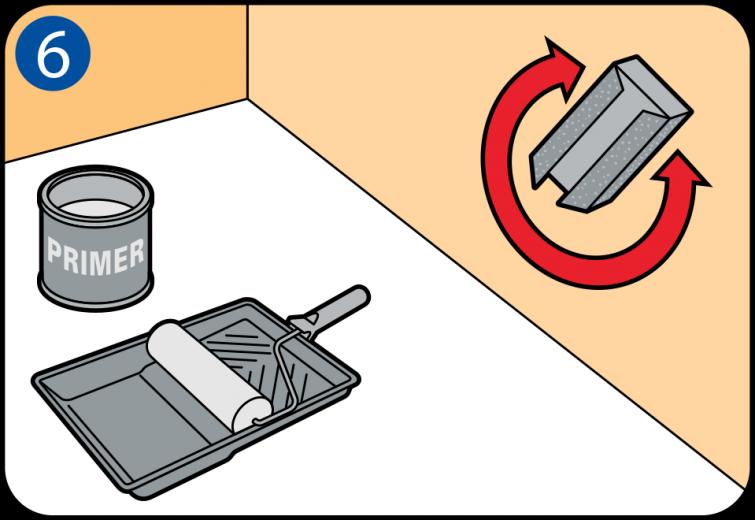 6

PRIMER